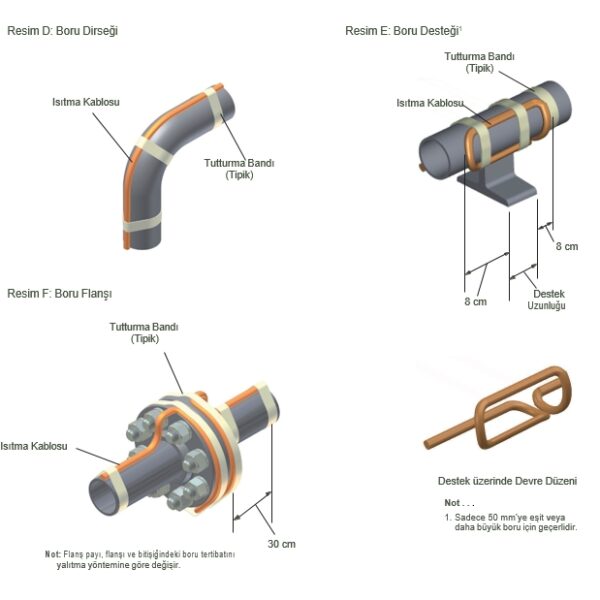 Resim D: Boru Dirseği

Isıtma Kablosu

Tutturma Bandı (Tipik)

Resim E: Boru Desteği$^1$

Tutturma Bandı (Tipik)

Isıtma Kablosu

8 cm

8 cm

Destek Uzunluğu

Resim F: Boru Flanşı

Tutturma Bandı (Tipik)

Isıtma Kablosu

30 cm

Not: Flanş payı, flanşı ve bitişiğindeki boru tertibatını yalıtma yöntemine göre değişir.

Destek üzerinde Devre Düzeni

Not . . .

1. Sadece 50 mm'ye eşit veya daha büyük boru için geçerlidir.